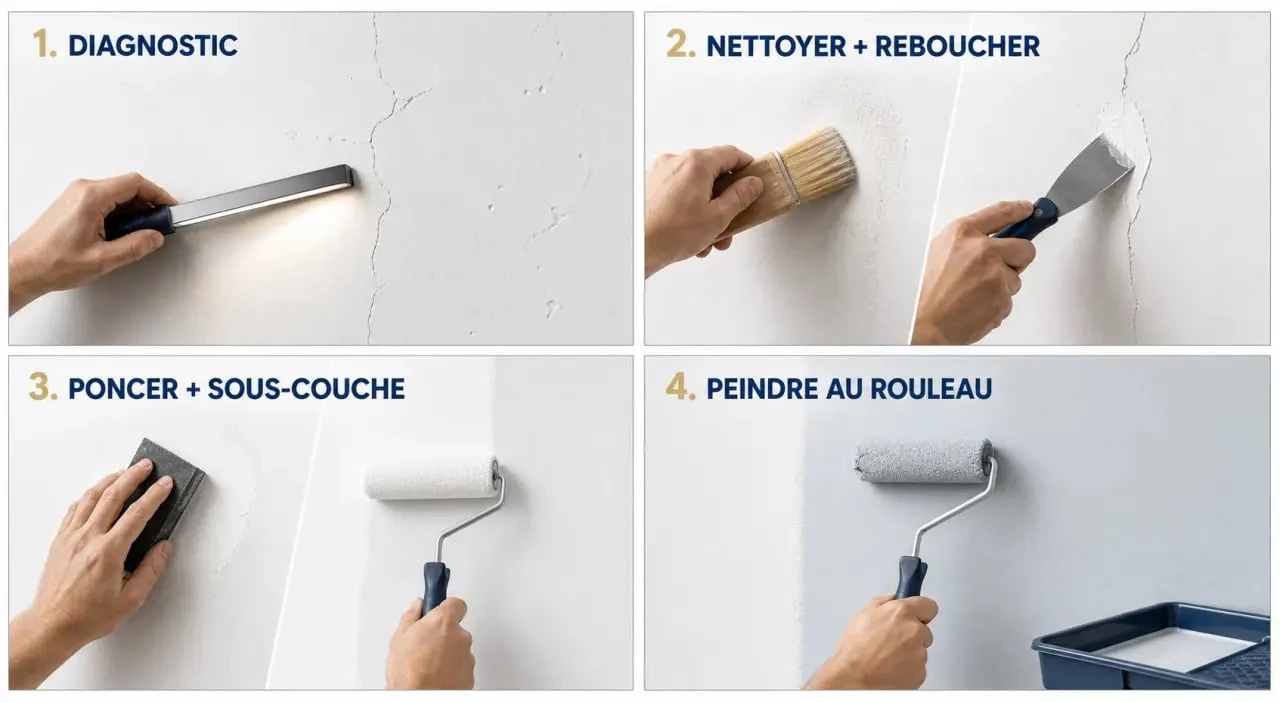 1. DIAGNOSTIC

2. NETTOYER + REBOUCHER

3. PONCER + SOUS-COUCHE

4. PEINDRE AU ROULEAU