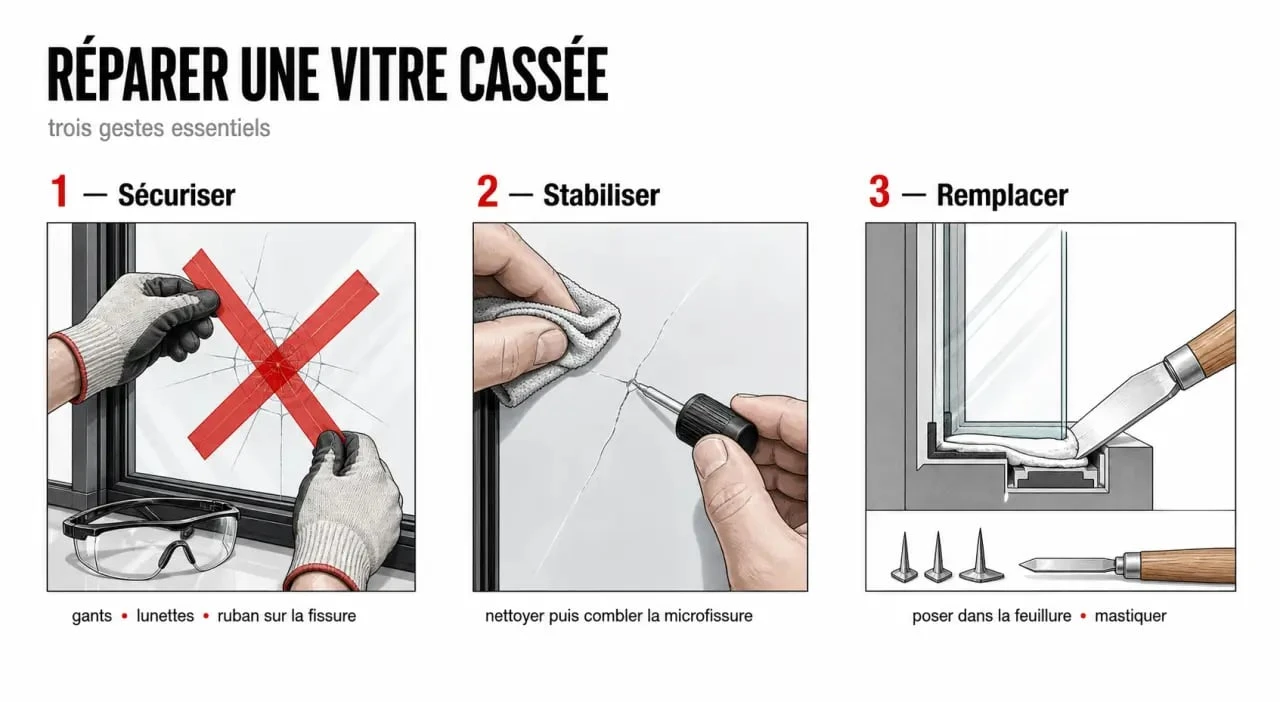 RÉPARER UNE VITRE CASSÉE

trois gestes essentiels

1 — Sécuriser

gants • lunettes • ruban sur la fissure

2 — Stabiliser

nettoyer puis combler la microfissure

3 — Remplacer

poser dans la feuillure • mastiquer