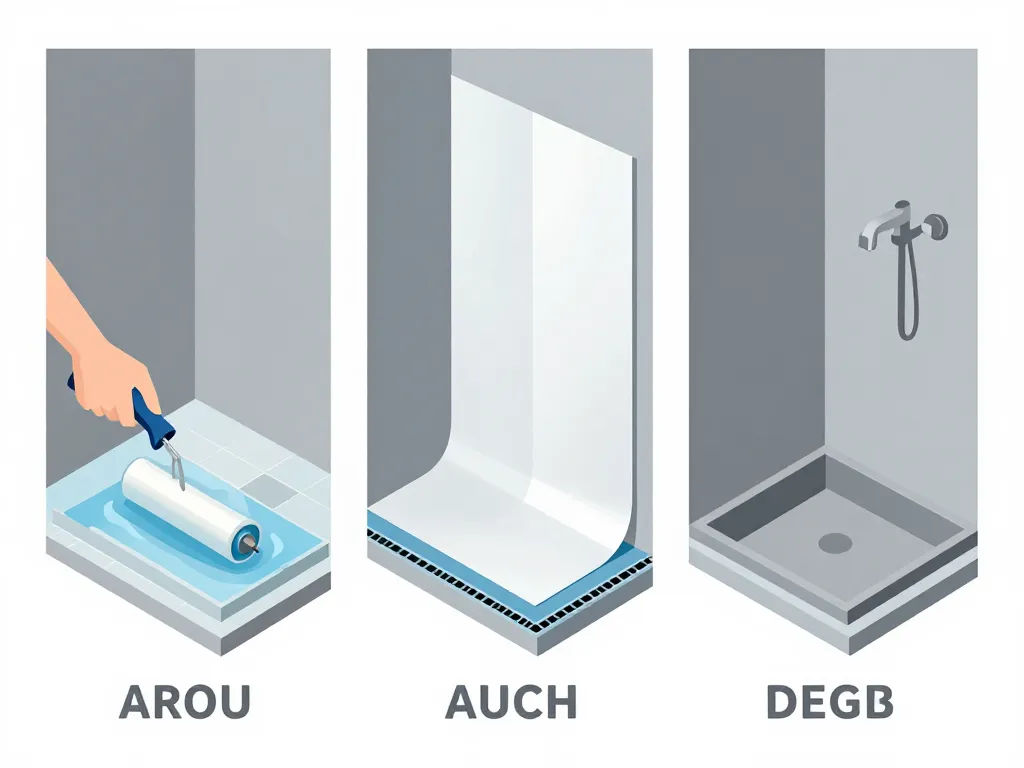 AROU

AUCH

DEGB